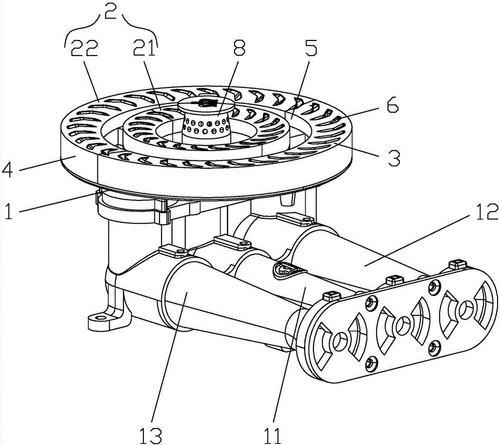 2
22
21
8
5
6
3
4
1
12
13
11